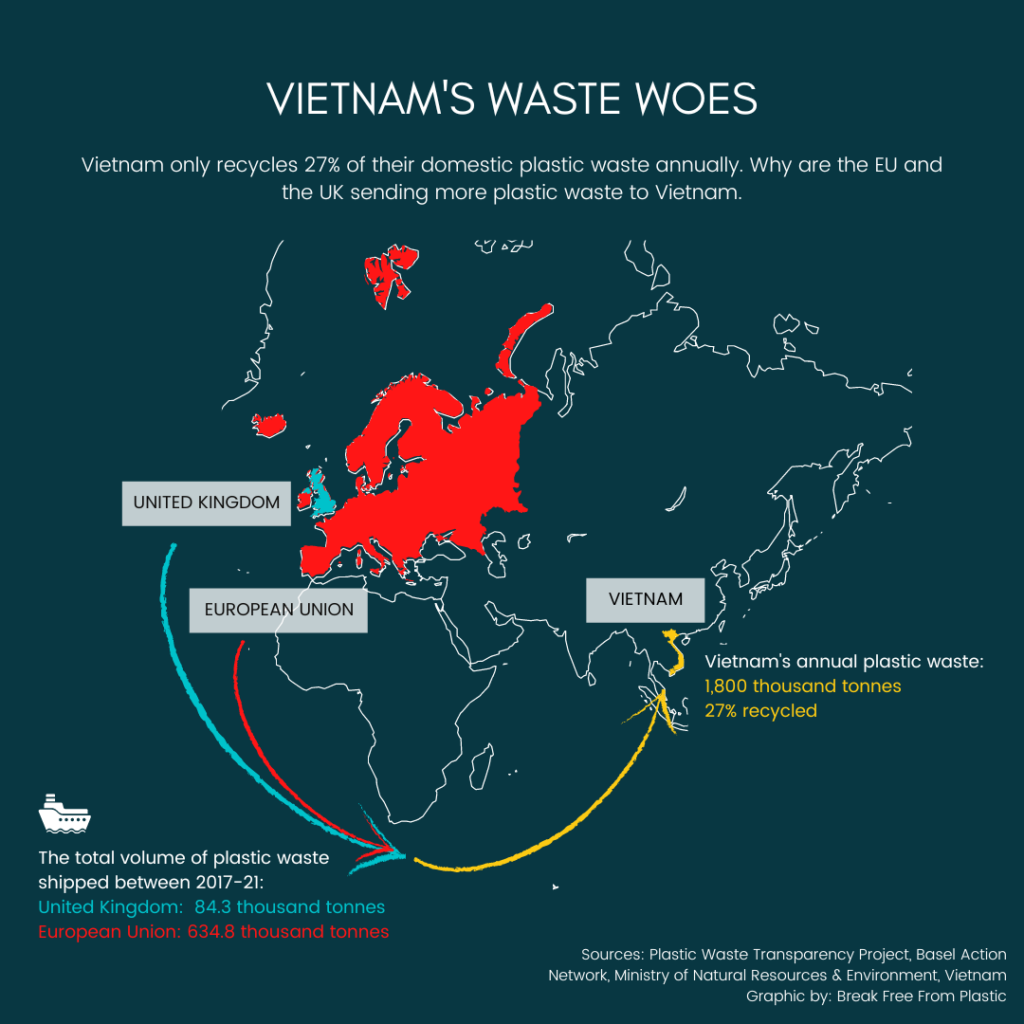 VIETNAM'S WASTE WOES

Vietnam only recycles 27% of their domestic plastic waste annually. Why are the EU and the UK sending more plastic waste to Vietnam.

UNITED KINGDOM

EUROPEAN UNION

VIETNAM

Vietnam's annual plastic waste:
1,800 thousand tonnes
27% recycled

The total volume of plastic waste shipped between 2017-21:
United Kingdom: 84.3 thousand tonnes
European Union: 634.8 thousand tonnes

Sources: Plastic Waste Transparency Project, Basel Action Network, Ministry of Natural Resources & Environment, Vietnam
Graphic by: Break Free From Plastic