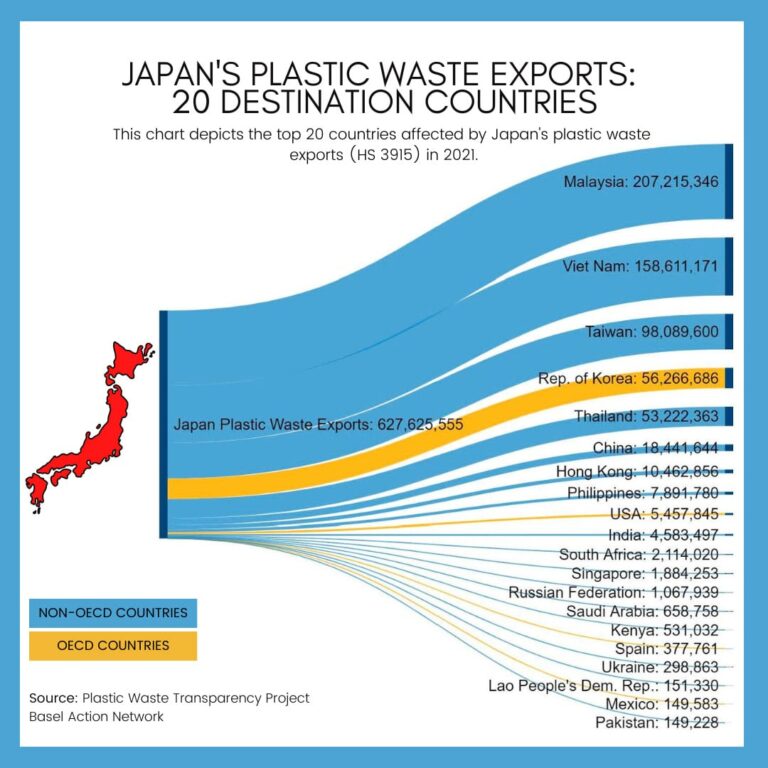 JAPAN'S PLASTIC WASTE EXPORTS: 20 DESTINATION COUNTRIES

This chart depicts the top 20 countries affected by Japan's plastic waste exports (HS 3915) in 2021.

Japan Plastic Waste Exports: 627,625,555

Malaysia: 207,215,346
Viet Nam: 158,611,171
Taiwan: 98,089,600
Rep. of Korea: 56,266,686
Thailand: 53,222,363
China: 18,441,644
Hong Kong: 10,462,856
Philippines: 7,891,780
USA: 5,457,845
India: 4,583,497
South Africa: 2,114,020
Singapore: 1,884,253
Russian Federation: 1,067,939
Saudi Arabia: 658,758
Kenya: 531,032
Spain: 377,761
Ukraine: 298,863
Lao People's Dem. Rep.: 151,330
Mexico: 149,583
Pakistan: 149,228

NON-OECD COUNTRIES
OECD COUNTRIES

Source: Plastic Waste Transparency Project
Basel Action Network